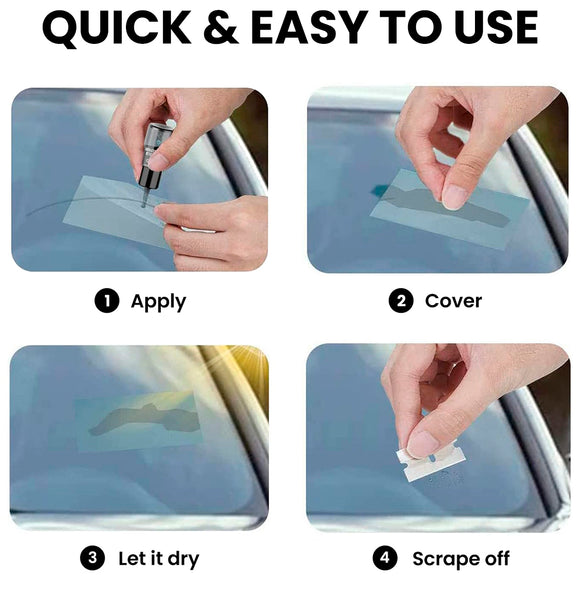 QUICK & EASY TO USE

1 Apply

2 Cover

3 Let it dry

4 Scrape off